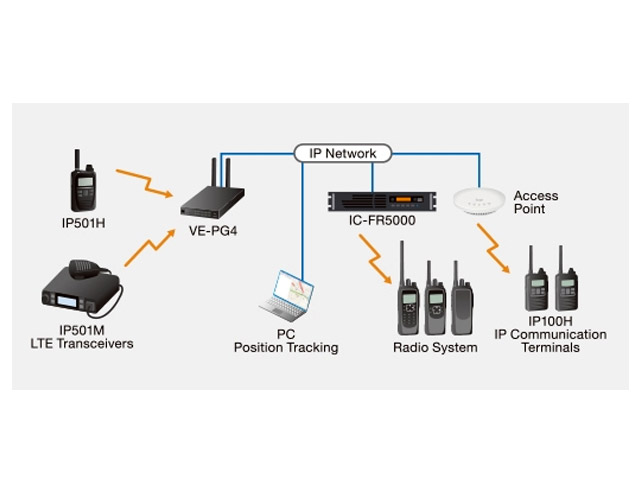 IP Network

IP501H

VE-PG4

IC-FR5000

Access Point

IP501M
LTE Transceivers

PC
Position Tracking

Radio System

IP100H
IP Communication Terminals